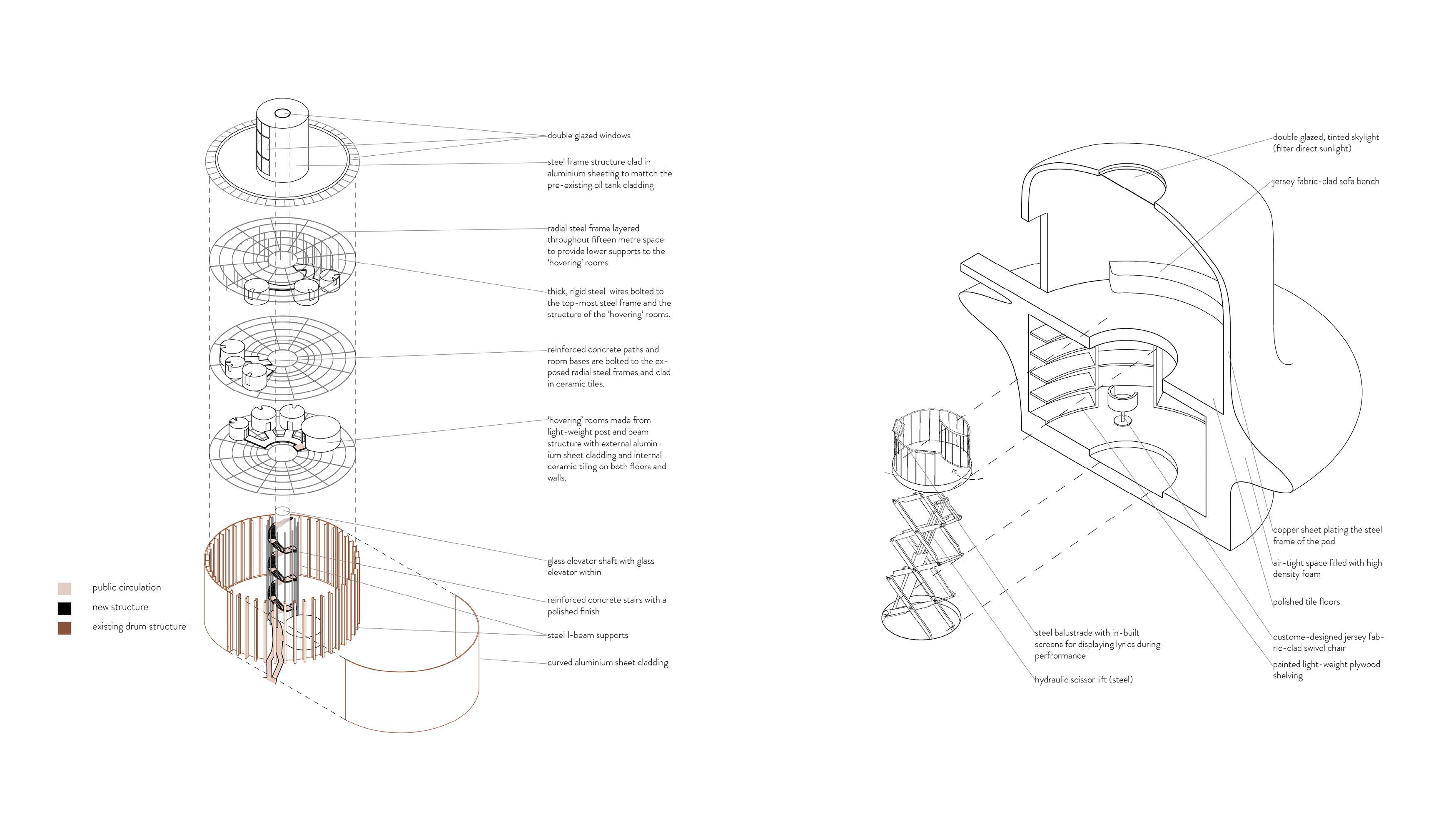 double glazed windows

steel frame structure clad in aluminium sheeting to mattch the pre-existing oil tank cladding

radial steel frame layered throughout fifteen metre space to provide lower supports to the 'hovering' rooms

thick, rigid steel wires bolted to the top-most steel frame and the structure of the 'hovering' rooms.

reinforced concrete paths and room bases are bolted to the exposed radial steel frames and clad in ceramic tiles.

'hovering' rooms made from light-weight post and beam structure with external aluminium sheet cladding and internal ceramic tiling on both floors and walls.

glass elevator shaft with glass elevator within

reinforced concrete stairs with a polished finish

steel I-beam supports

curved aluminium sheet cladding

public circulation

new structure

existing drum structure

double glazed, tinted skylight (filter direct sunlight)

jersey fabric-clad sofa bench

copper sheet plating the steel frame of the pod

air-tight space filled with high density foam

polished tile floors

custome-designed jersey fabric-clad swivel chair

painted light-weight plywood shelving

steel balustrade with in-built screens for displaying lyrics during perfrormance

hydraulic scissor lift (steel)