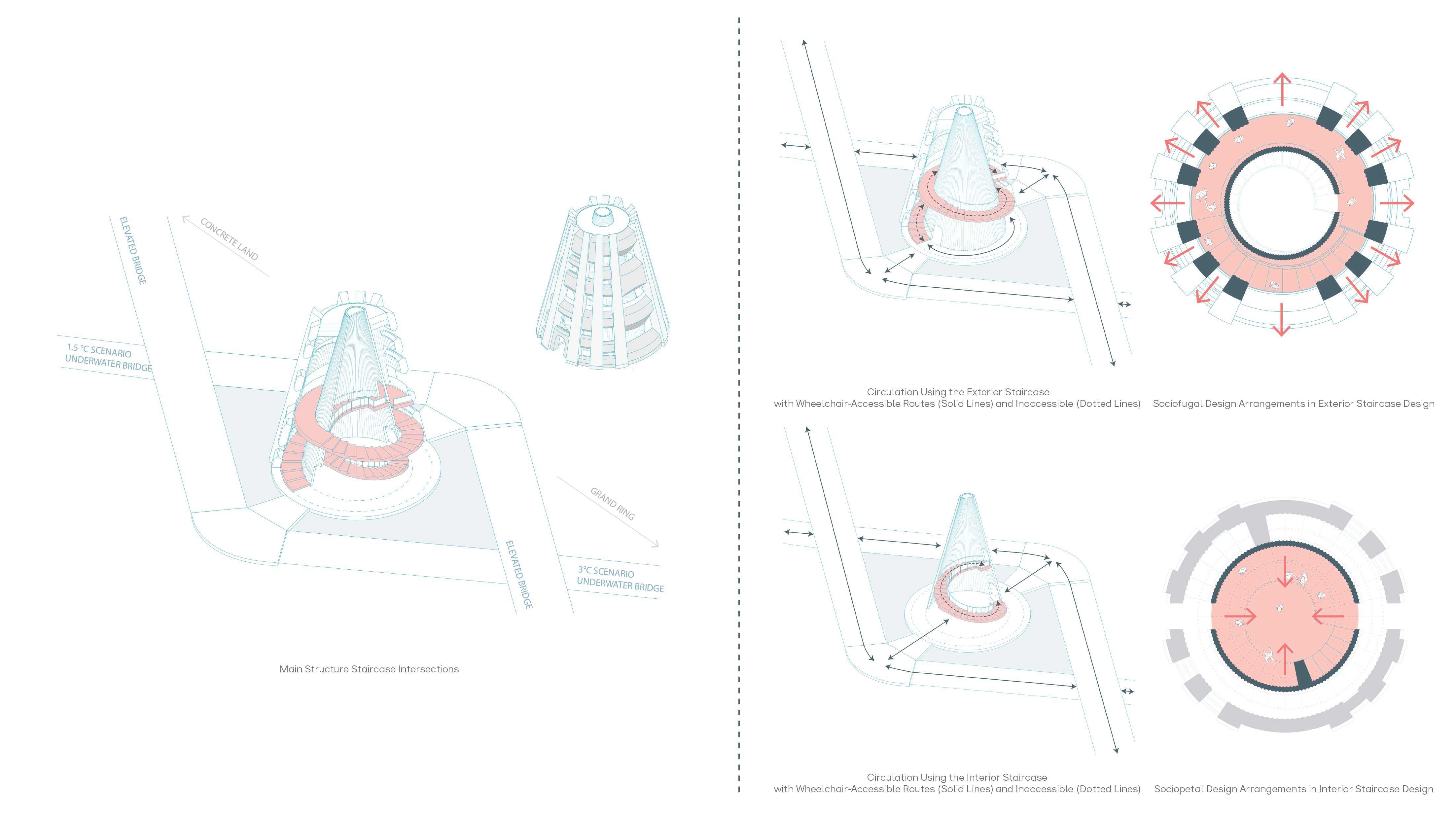 ELEVATED BRIDGE

CONCRETE LAND

1.5 °C SCENARIO
UNDERWATER BRIDGE

GRAND RING

ELEVATED BRIDGE

3°C SCENARIO
UNDERWATER BRIDGE

Main Structure Staircase Intersections

Circulation Using the Exterior Staircase
with Wheelchair-Accessible Routes (Solid Lines) and Inaccessible (Dotted Lines)

Sociofugal Design Arrangements in Exterior Staircase Design

Circulation Using the Interior Staircase
with Wheelchair-Accessible Routes (Solid Lines) and Inaccessible (Dotted Lines)

Sociopetal Design Arrangements in Interior Staircase Design