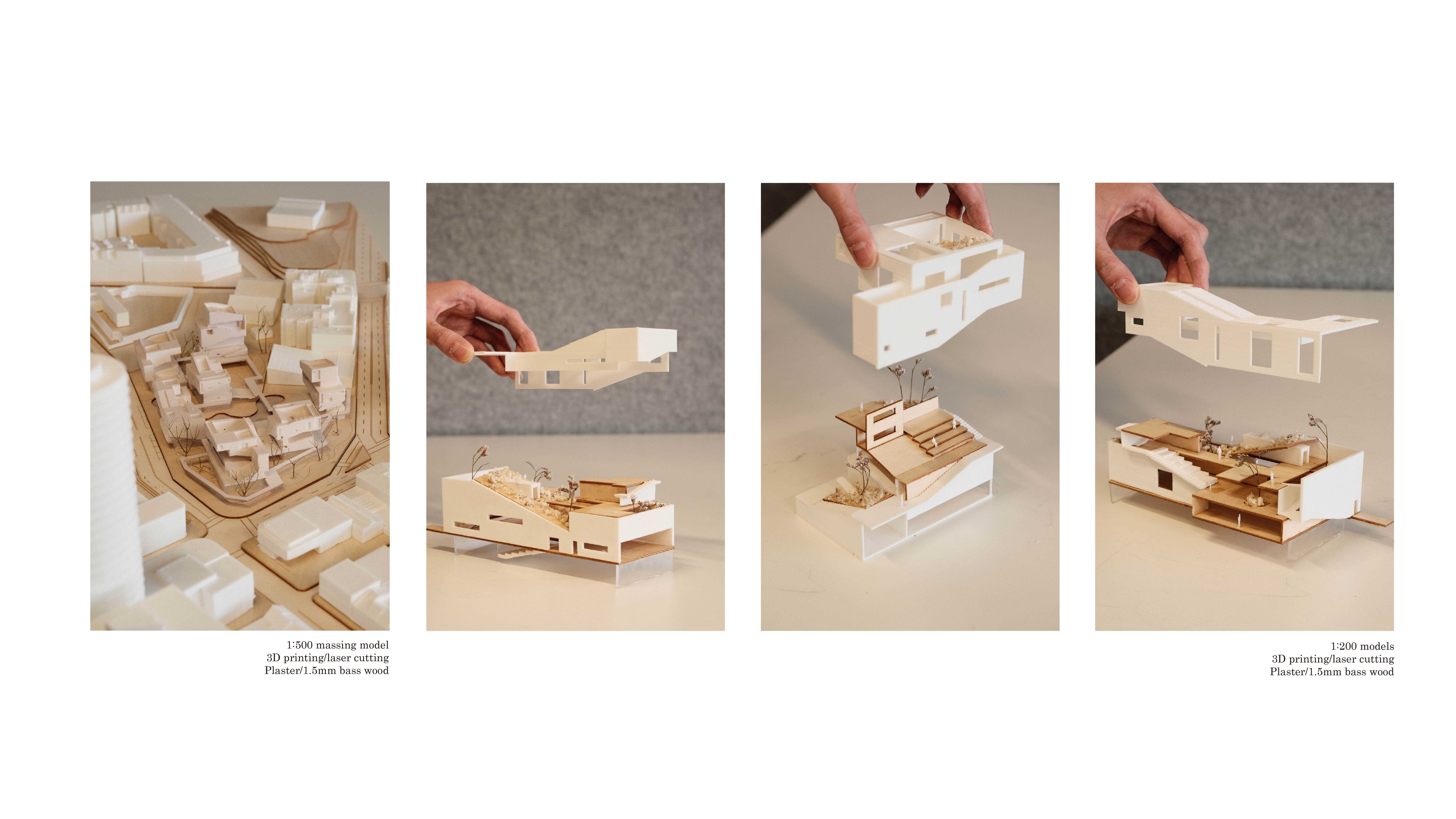 1:500 massing model
3D printing/laser cutting
Plaster/1.5mm bass wood

1:200 models
3D printing/laser cutting
Plaster/1.5mm bass wood